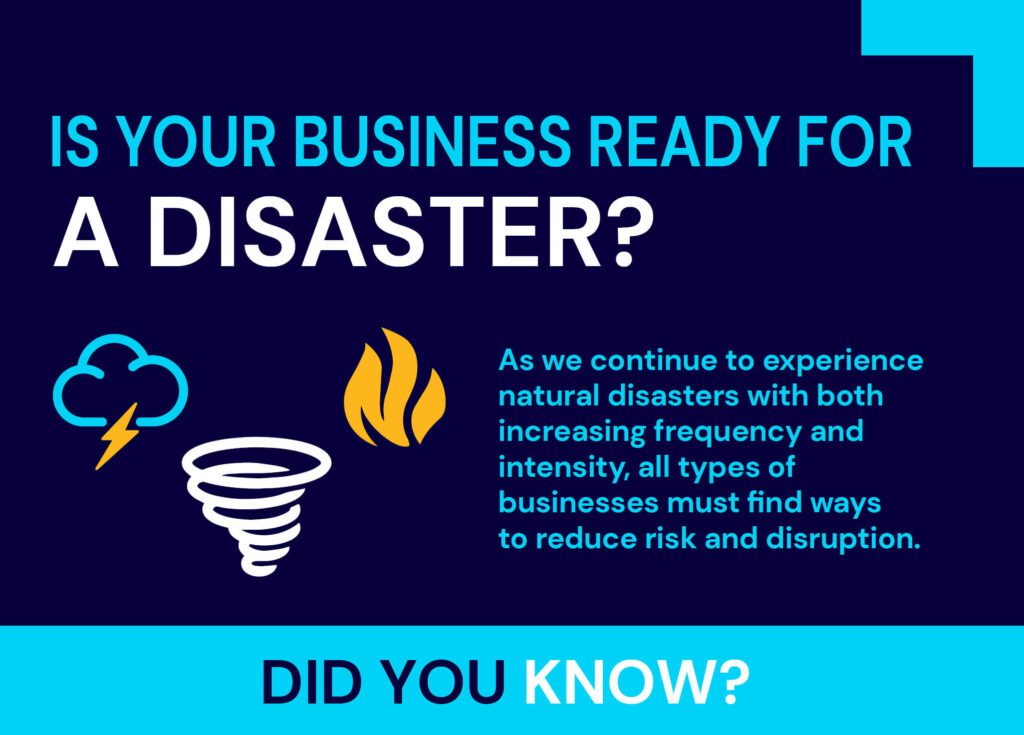 IS YOUR BUSINESS READY FOR A DISASTER?

As we continue to experience natural disasters with both increasing frequency and intensity, all types of businesses must find ways to reduce risk and disruption.

DID YOU KNOW?